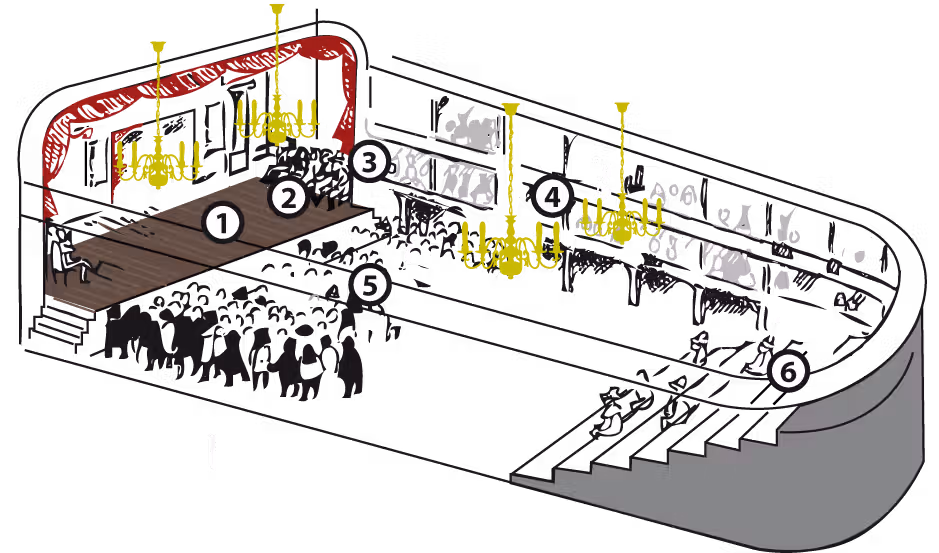 1
2
3
4
5
6